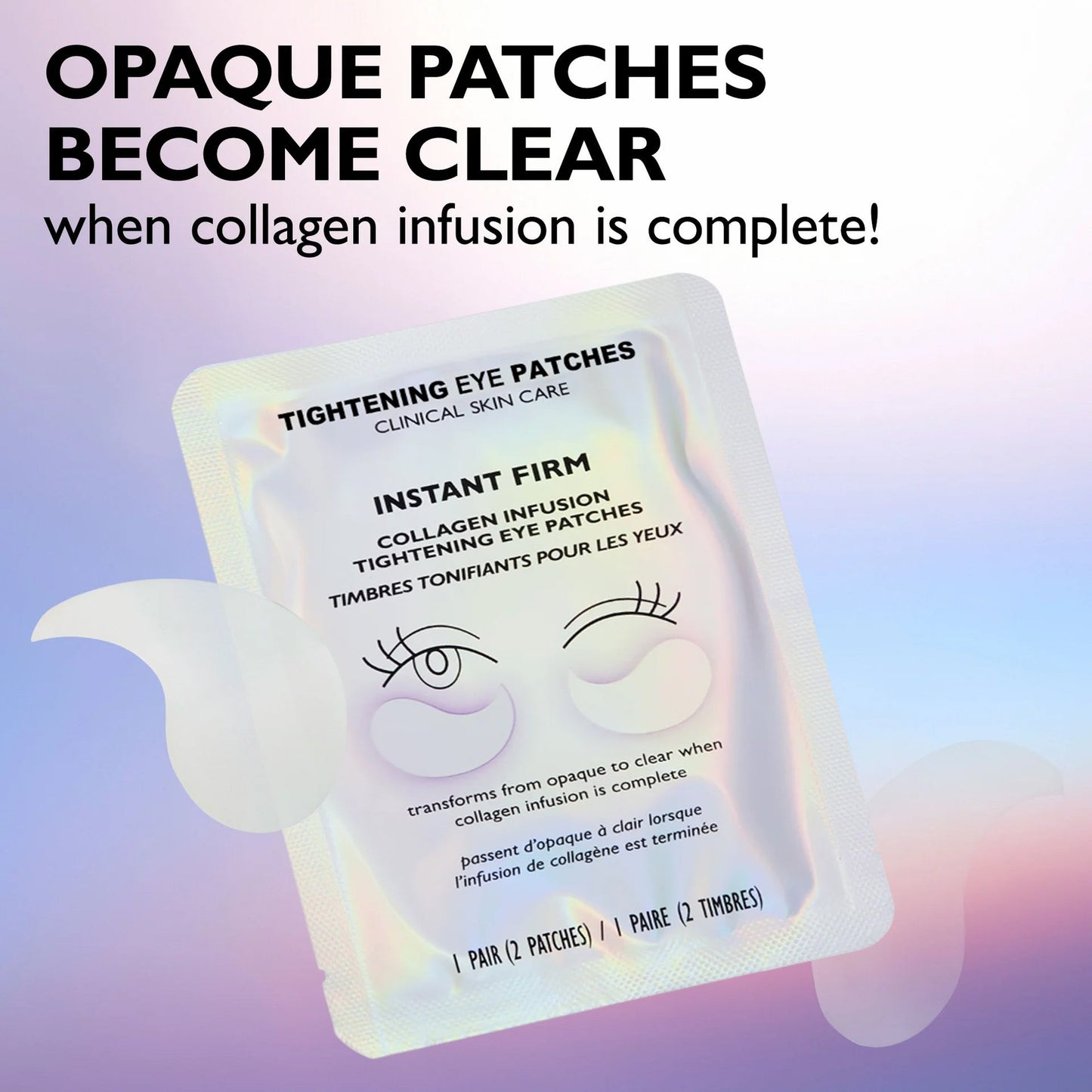 OPAQUE PATCHES BECOME CLEAR
when collagen infusion is complete!

TIGHTENING EYE PATCHES
CLINICAL SKIN CARE

INSTANT FIRM

COLLAGEN INFUSION
TIGHTENING EYE PATCHES
TIMBRES TONIFIANTS POUR LES YEUX

transforms from opaque to clear when collagen infusion is complete

passent d'opaque à clair lorsque l'infusion de collagène est terminée

1 PAIR (2 PATCHES) / 1 PAIRE (2 TIMBRES)